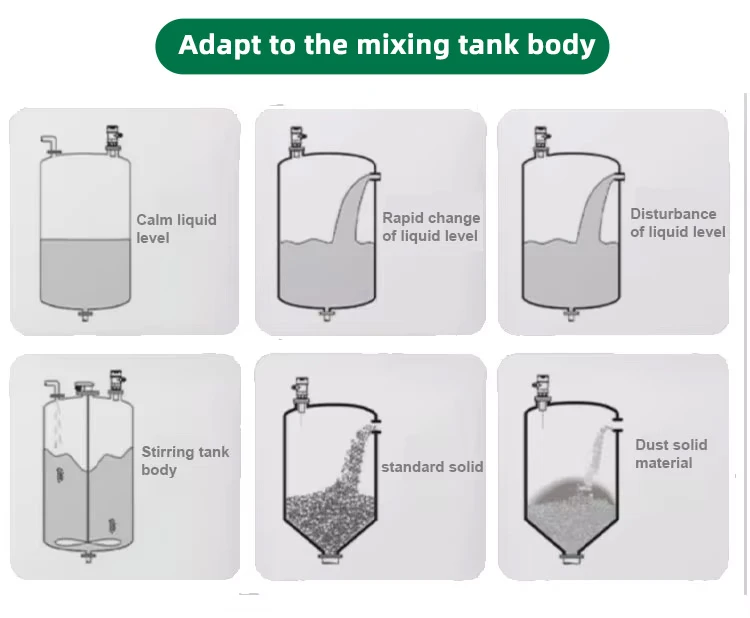 Adapt to the mixing tank body

Calm liquid level

Rapid change of liquid level

Disturbance of liquid level

Stirring tank body

standard solid

Dust solid material